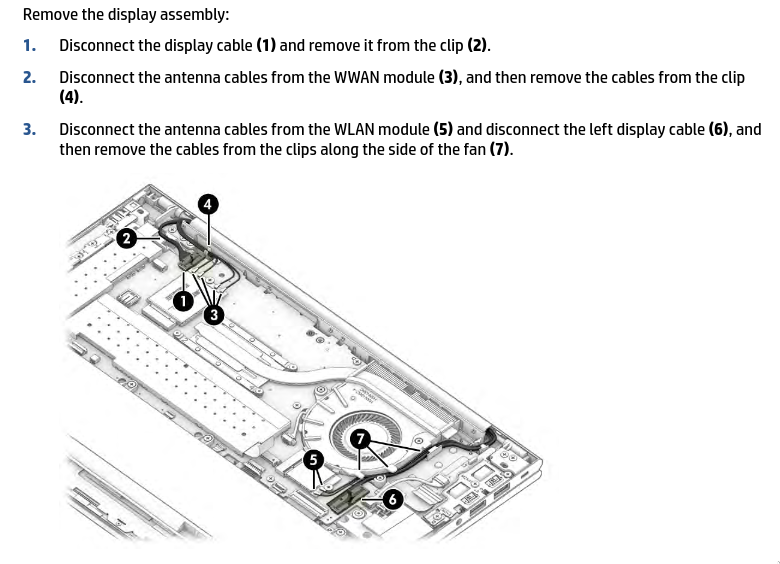 Remove the display assembly:

1. Disconnect the display cable **(1)** and remove it from the clip **(2)**.

2. Disconnect the antenna cables from the WWAN module **(3)**, and then remove the cables from the clip **(4)**.

3. Disconnect the antenna cables from the WLAN module **(5)** and disconnect the left display cable **(6)**, and then remove the cables from the clips along the side of the fan **(7)**.

4
2
1
3
7
5
6